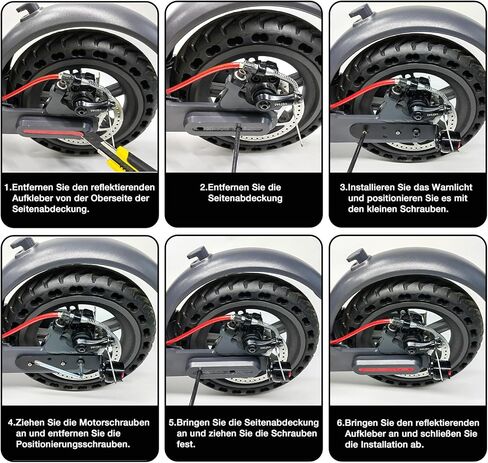 1.Entfernen Sie den reflektierenden Aufkleber von der Oberseite der Seitenabdeckung.

2.Entfernen Sie die Seitenabdeckung

3.Installieren Sie das Warnlicht und positionieren Sie es mit den kleinen Schrauben.

4.Ziehen Sie die Motorschrauben an und entfernen Sie die Positionierungsschrauben.

5.Bringen Sie die Seitenabdeckung an und ziehen Sie die Schrauben fest.

6.Bringen Sie den reflektierenden Aufkleber an und schließen Sie die Installation ab.