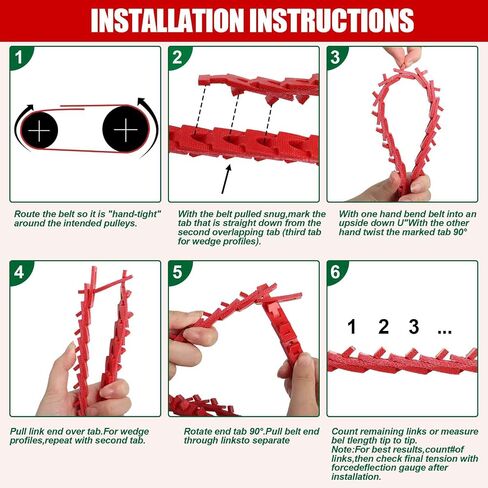 INSTALLATION INSTRUCTIONS

1

Route the belt so it is "hand-tight" around the intended pulleys.

2

With the belt pulled snug,mark the tab that is straight down from the second overlapping tab (third tab for wedge profiles).

3

With one hand bend belt into an upside down U"With the other hand twist the marked tab 90°

4

Pull link end over tab.For wedge profiles,repeat with second tab.

5

Rotate end tab 90°.Pull belt end through linksto separate

6

1 2 3 ...

Count remaining links or measure bel tlength tip to tip.
Note:For best results,count#of links,then check final tension with forcedeflection gauge after installation.