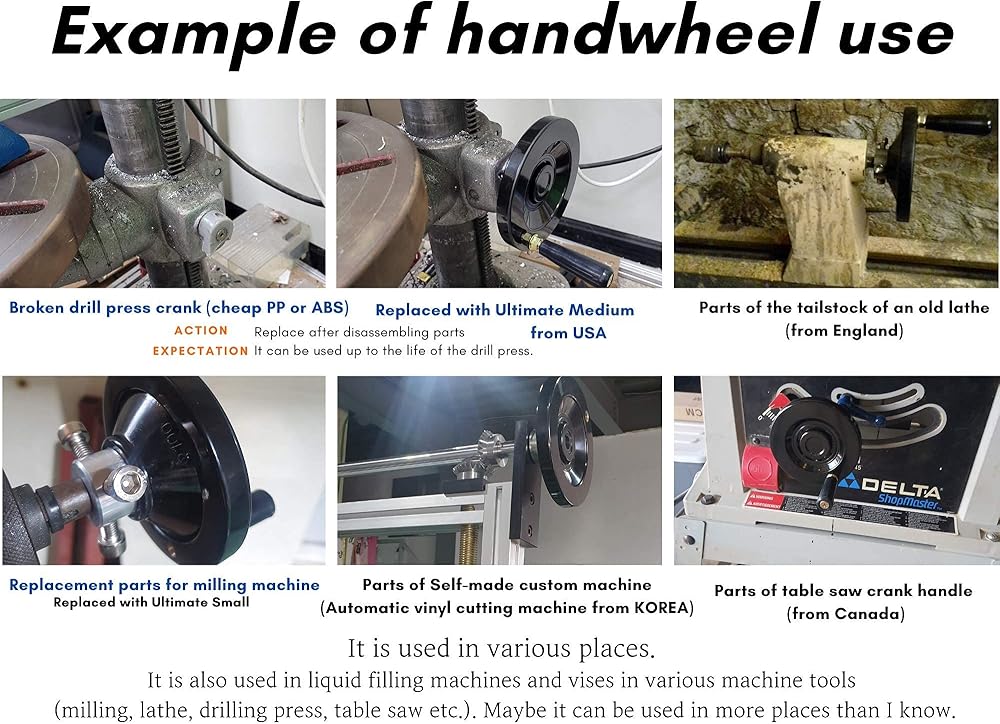 Example of handwheel use

Broken drill press crank (cheap PP or ABS)
ACTION Replace after disassembling parts
EXPECTATION It can be used up to the life of the drill press.

Replaced with Ultimate Medium from USA

Parts of the tailstock of an old lathe (from England)

Replacement parts for milling machine
Replaced with Ultimate Small

Parts of Self-made custom machine (Automatic vinyl cutting machine from KOREA)

DELTA ShopMaster

Parts of table saw crank handle (from Canada)

It is used in various places.
It is also used in liquid filling machines and vises in various machine tools (milling, lathe, drilling press, table saw etc.). Maybe it can be used in more places than I know.