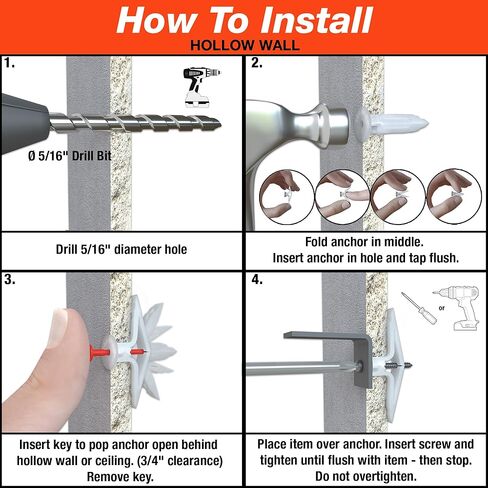 How To Install
HOLLOW WALL

1.

Ø 5/16" Drill Bit

Drill 5/16" diameter hole

2.

Fold anchor in middle.
Insert anchor in hole and tap flush.

3.

Insert key to pop anchor open behind hollow wall or ceiling. (3/4" clearance)
Remove key.

4.

or

Place item over anchor. Insert screw and tighten until flush with item - then stop.
Do not overtighten.