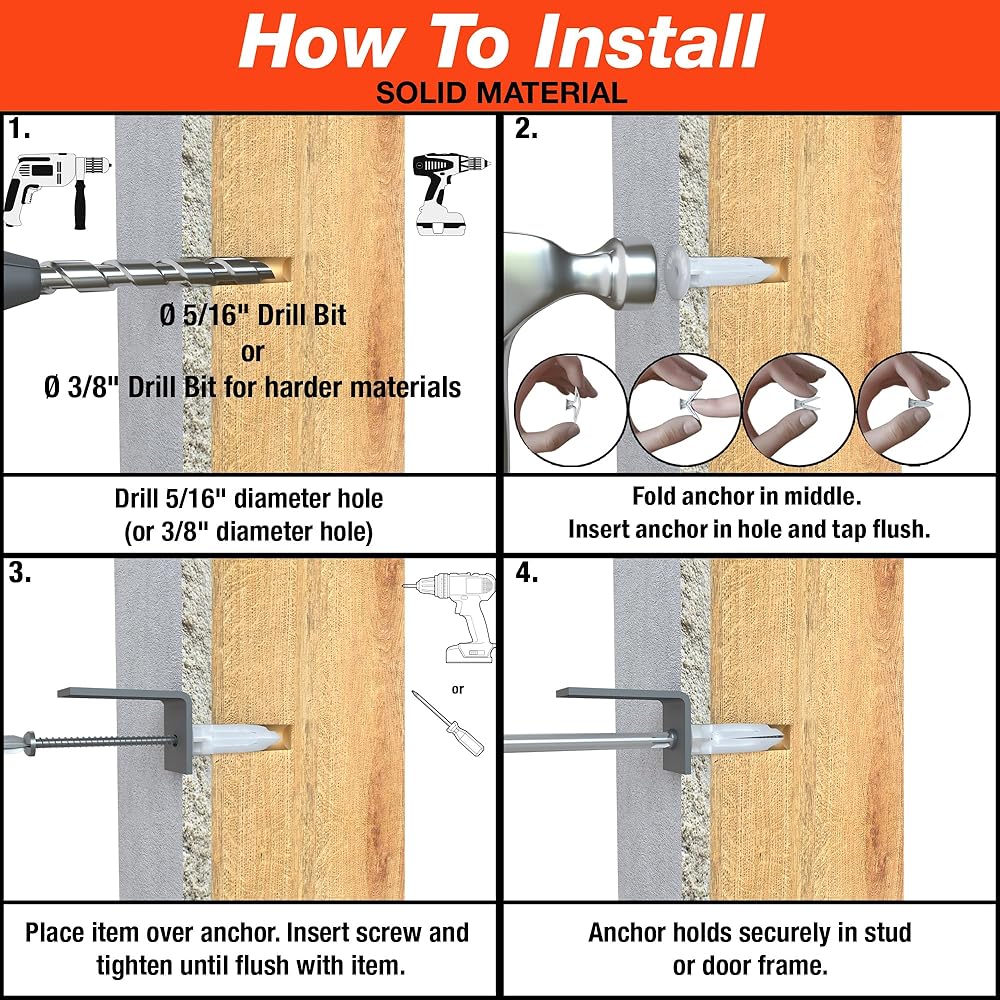 How To Install
SOLID MATERIAL

1.

Ø 5/16" Drill Bit
or
Ø 3/8" Drill Bit for harder materials

Drill 5/16" diameter hole
(or 3/8" diameter hole)

2.

Fold anchor in middle.
Insert anchor in hole and tap flush.

3.

or

Place item over anchor. Insert screw and tighten until flush with item.

4.

Anchor holds securely in stud or door frame.