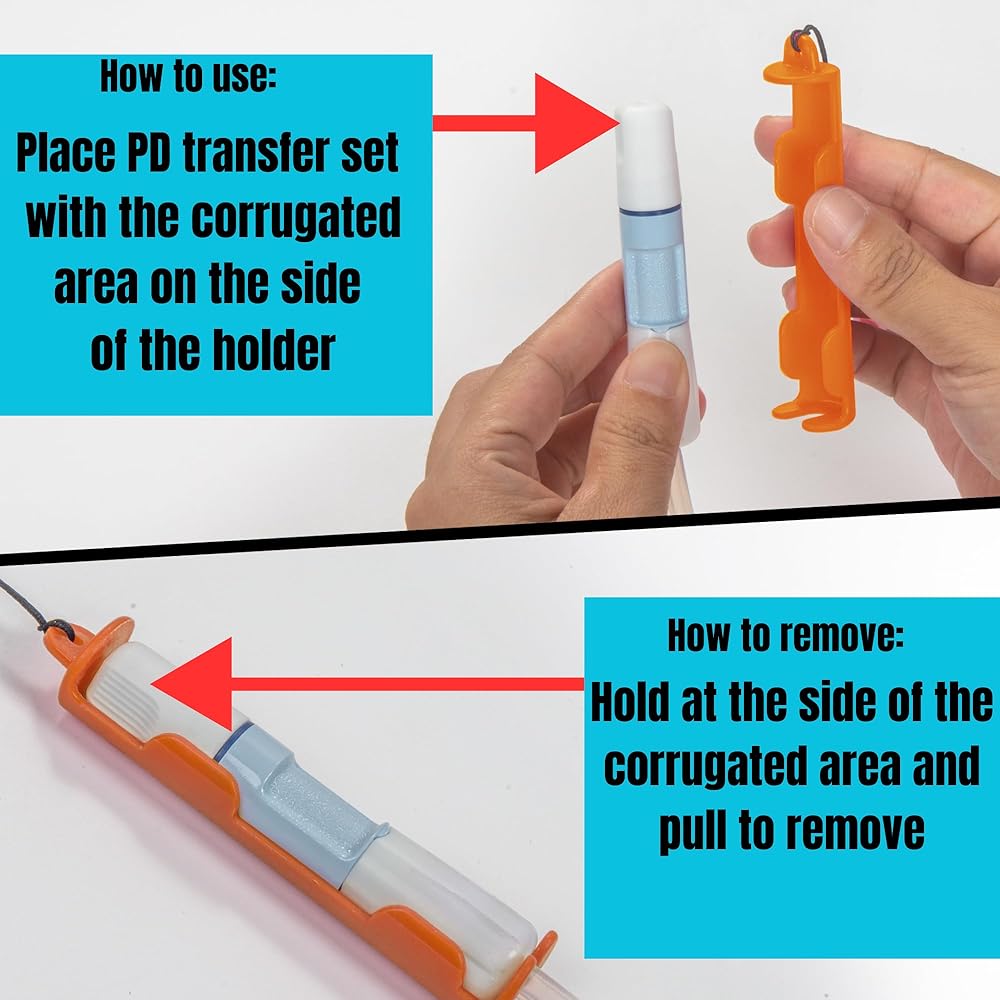 How to use:

Place PD transfer set with the corrugated area on the side of the holder

How to remove:

Hold at the side of the corrugated area and pull to remove