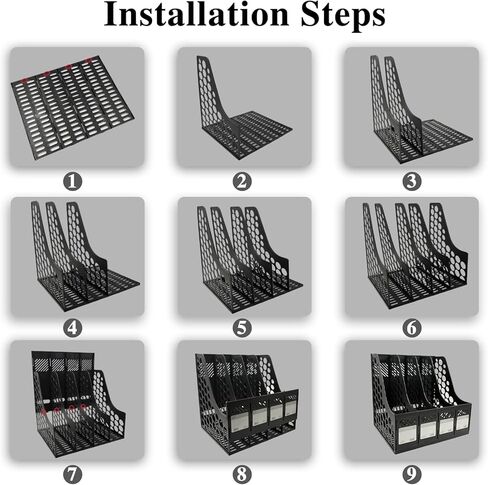 Installation Steps

1

2

3

4

5

6

7

8

9