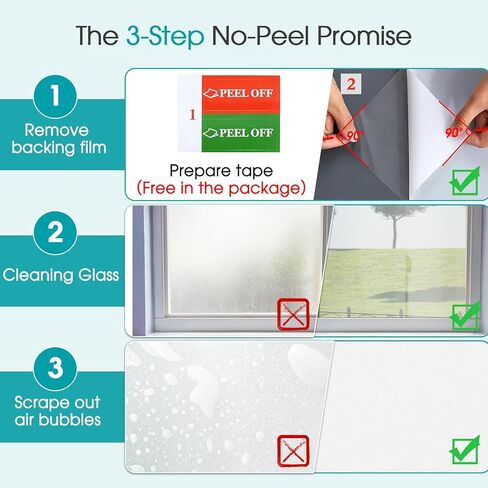 The 3-Step No-Peel Promise

1
Remove backing film

1
PEEL OFF
PEEL OFF

Prepare tape
(Free in the package)

2
90°
90°

2
Cleaning Glass

3
Scrape out air bubbles