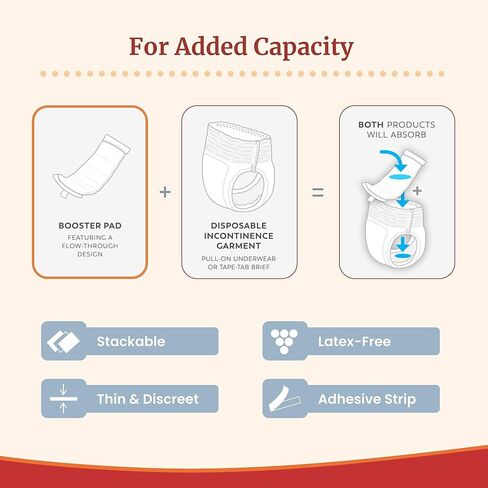 For Added Capacity

BOOSTER PAD
FEATURING A FLOW-THROUGH DESIGN

+

DISPOSABLE INCONTINENCE GARMENT
PULL-ON UNDERWEAR OR TAPE-TAB BRIEF

=

BOTH PRODUCTS WILL ABSORB

+

Stackable

Latex-Free

Thin & Discreet

Adhesive Strip