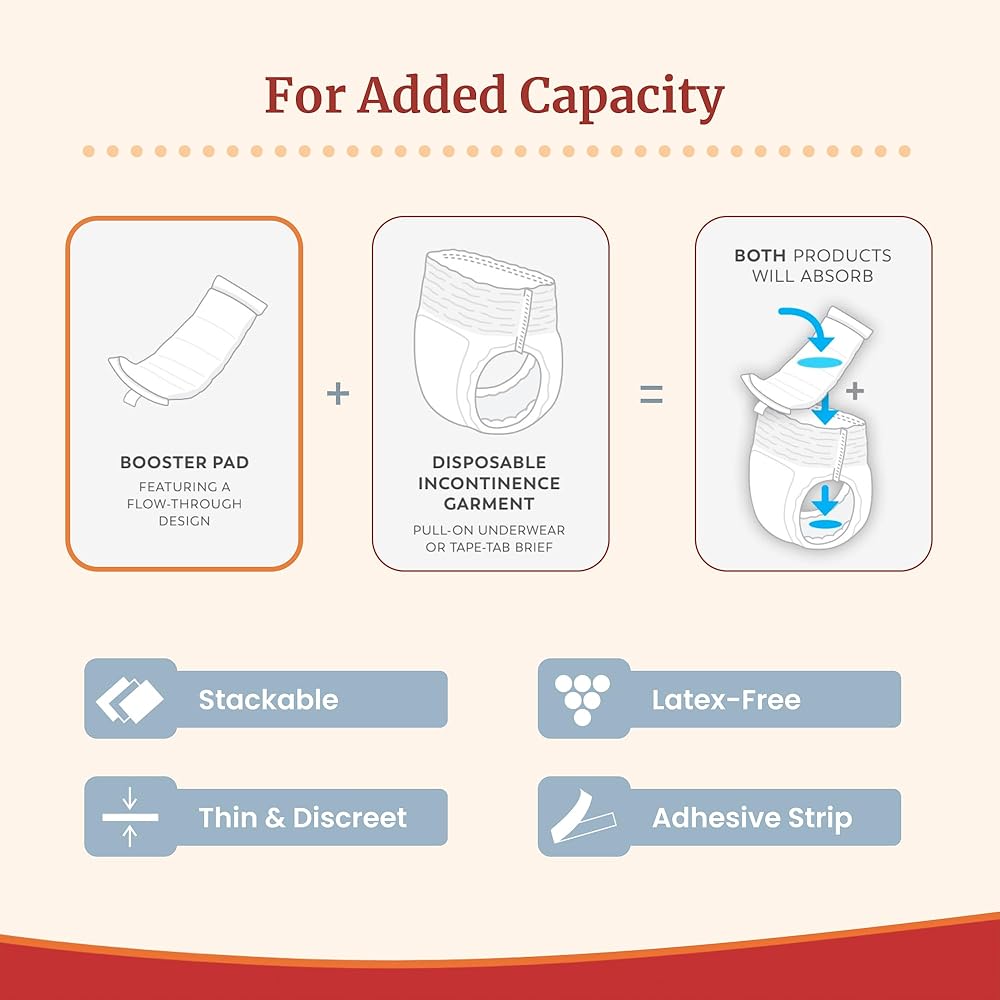 For Added Capacity

BOOSTER PAD
FEATURING A FLOW-THROUGH DESIGN

+

DISPOSABLE INCONTINENCE GARMENT
PULL-ON UNDERWEAR OR TAPE-TAB BRIEF

=

BOTH PRODUCTS WILL ABSORB

+

Stackable

Latex-Free

Thin & Discreet

Adhesive Strip