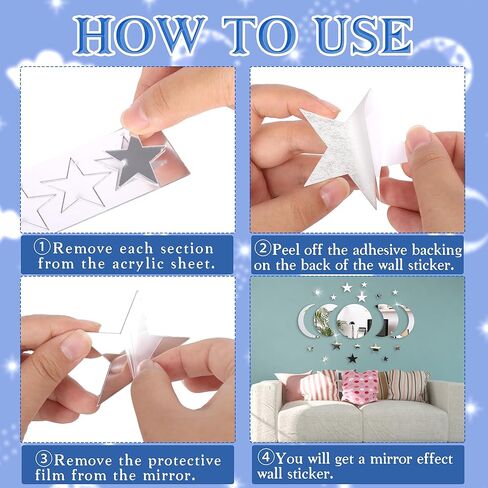 HOW TO USE

①Remove each section from the acrylic sheet.

②Peel off the adhesive backing on the back of the wall sticker.

③Remove the protective film from the mirror.

④You will get a mirror effect wall sticker.