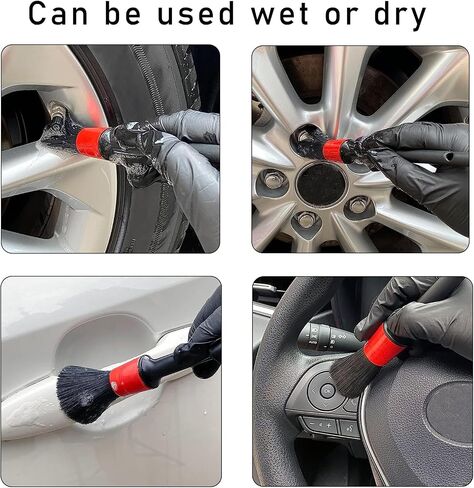 Can be used wet or dry