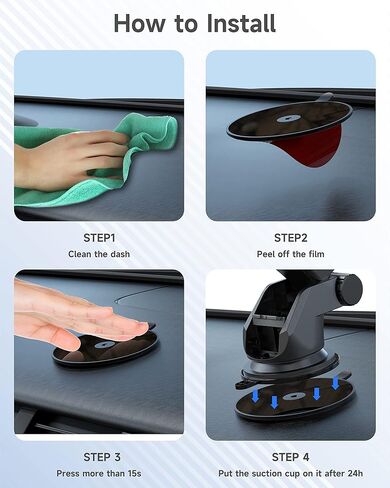 How to Install

STEP1
Clean the dash

STEP2
Peel off the film

STEP 3
Press more than 15s

STEP 4
Put the suction cup on it after 24h