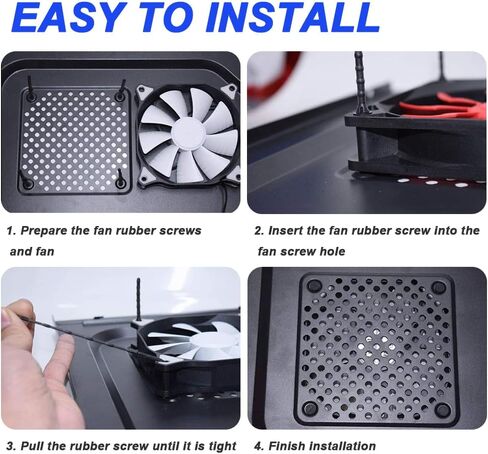 EASY TO INSTALL

1. Prepare the fan rubber screws and fan

2. Insert the fan rubber screw into the fan screw hole

3. Pull the rubber screw until it is tight

4. Finish installation