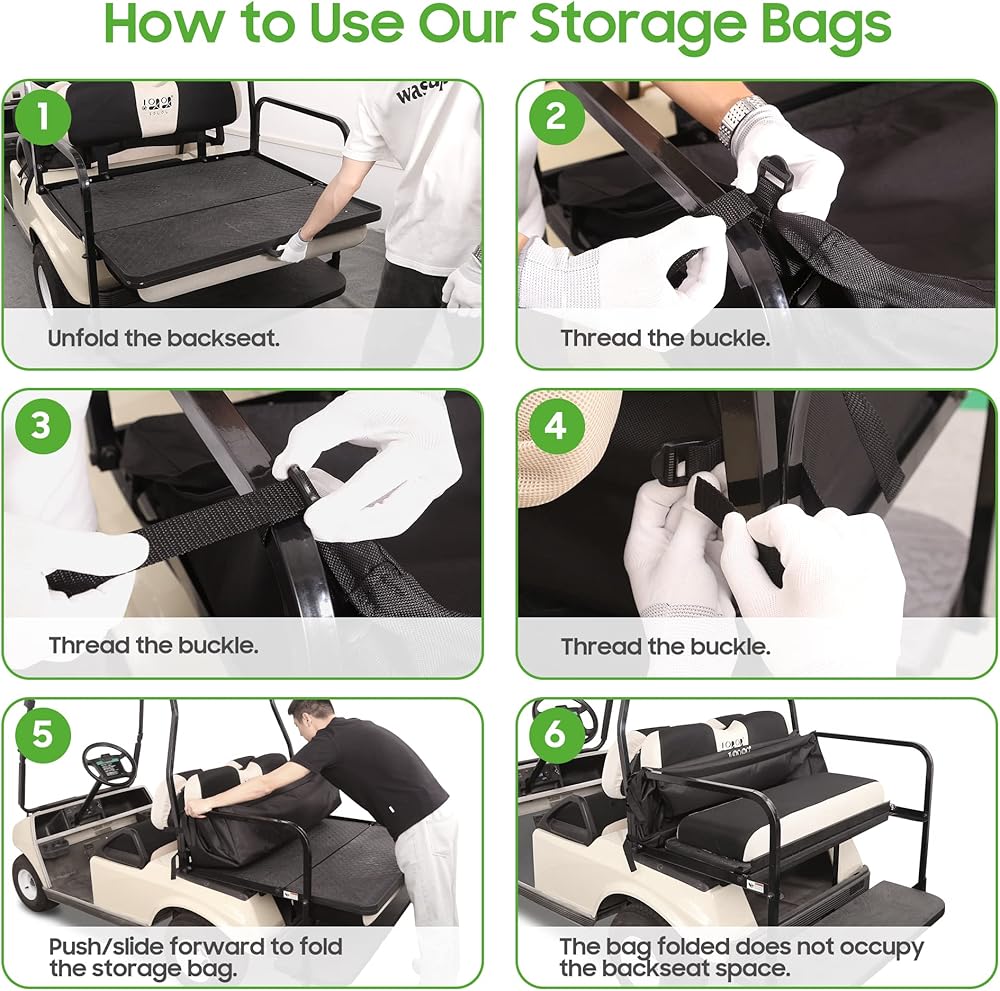 How to Use Our Storage Bags

1

Unfold the backseat.

2

Thread the buckle.

3

Thread the buckle.

4

Thread the buckle.

5

Push/slide forward to fold the storage bag.

6

The bag folded does not occupy the backseat space.