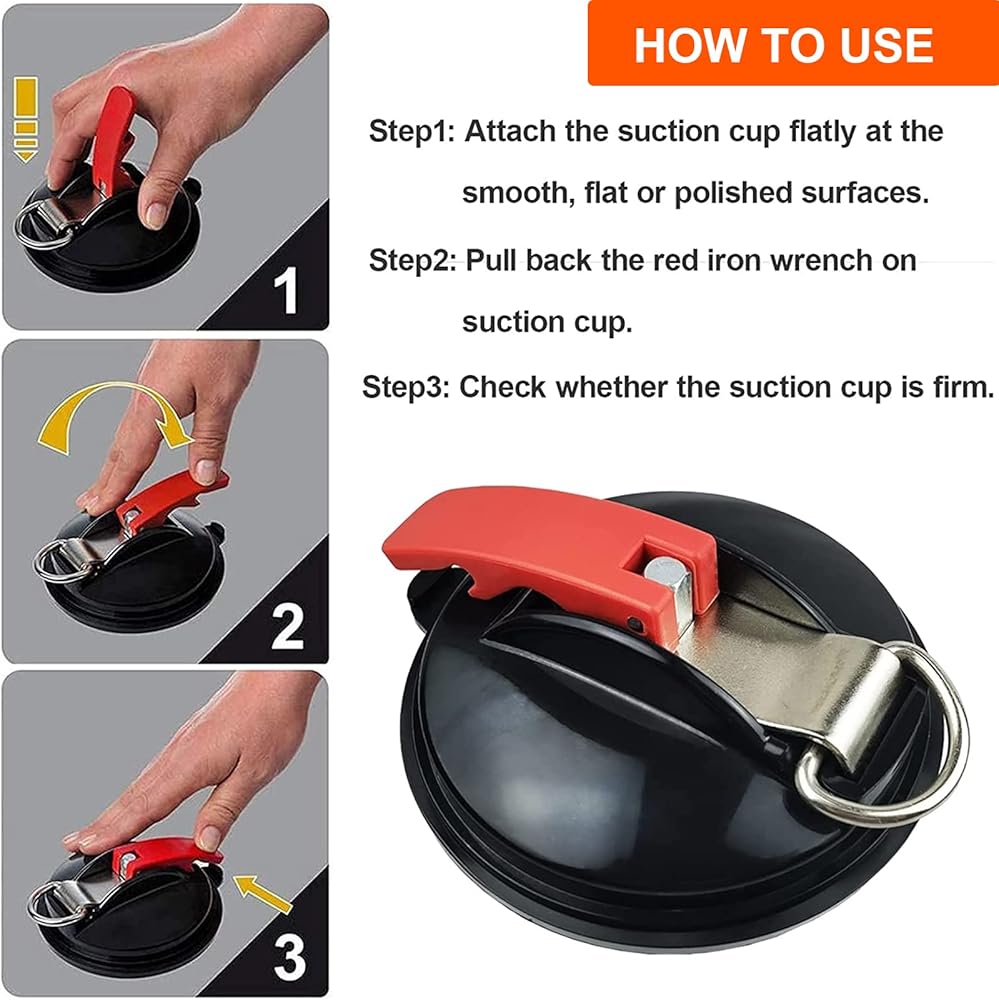 1

2

3

HOW TO USE

Step1: Attach the suction cup flatly at the smooth, flat or polished surfaces.

Step2: Pull back the red iron wrench on suction cup.

Step3: Check whether the suction cup is firm.