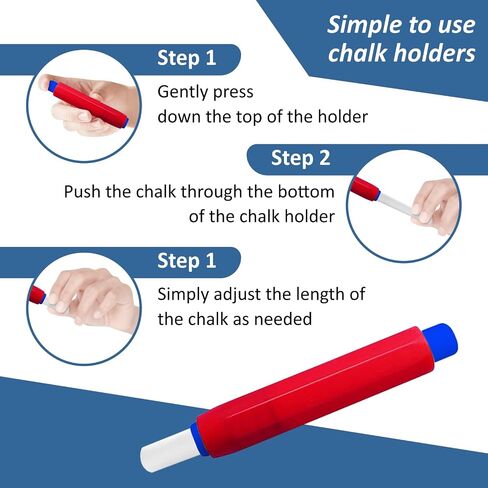 Simple to use chalk holders

Step 1

Gently press down the top of the holder

Step 2

Push the chalk through the bottom of the chalk holder

Step 1

Simply adjust the length of the chalk as needed