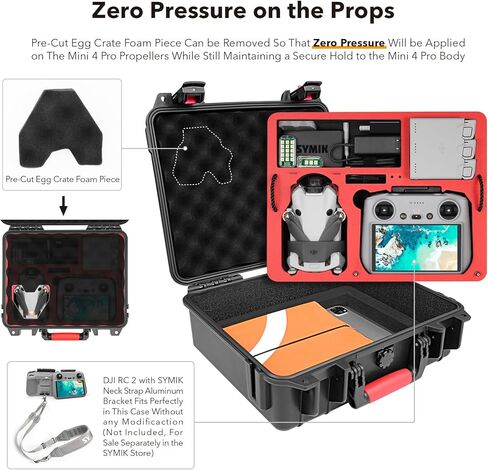 Zero Pressure on the Props

Pre-Cut Egg Crate Foam Piece Can be Removed So That Zero Pressure Will be Applied on The Mini 4 Pro Propellers While Still Maintaining a Secure Hold to the Mini 4 Pro Body

Pre-Cut Egg Crate Foam Piece

SYMIK

DJI RC 2 with SYMIK Neck Strap Aluminum Bracket Fits Perfectly in This Case Without any Modificaction (Not Included, For Sale Separately in the SYMIK Store)