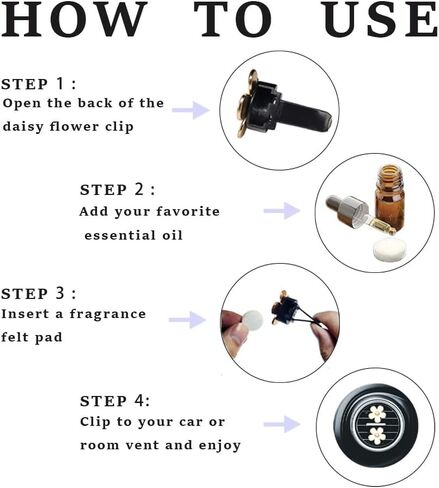 HOW TO USE

STEP 1 :
Open the back of the daisy flower clip

STEP 2 :
Add your favorite essential oil

STEP 3 :
Insert a fragrance felt pad

STEP 4:
Clip to your car or room vent and enjoy