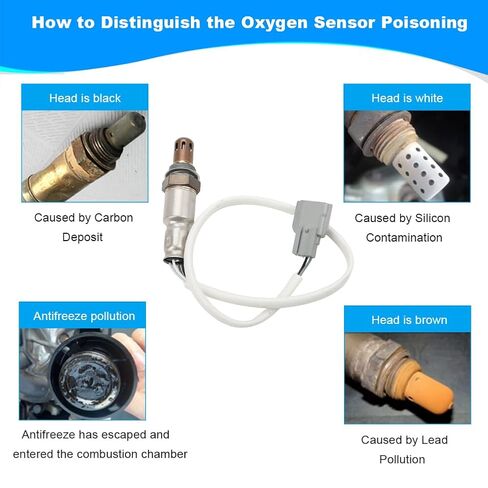 How to Distinguish the Oxygen Sensor Poisoning

Head is black

Caused by Carbon Deposit

Head is white

Caused by Silicon Contamination

Antifreeze pollution

Antifreeze has escaped and entered the combustion chamber

Head is brown

Caused by Lead Pollution