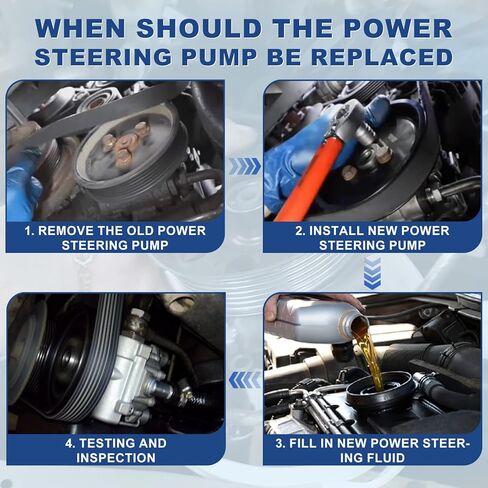 WHEN SHOULD THE POWER STEERING PUMP BE REPLACED

1. REMOVE THE OLD POWER STEERING PUMP

2. INSTALL NEW POWER STEERING PUMP

3. FILL IN NEW POWER STEERING FLUID

4. TESTING AND INSPECTION