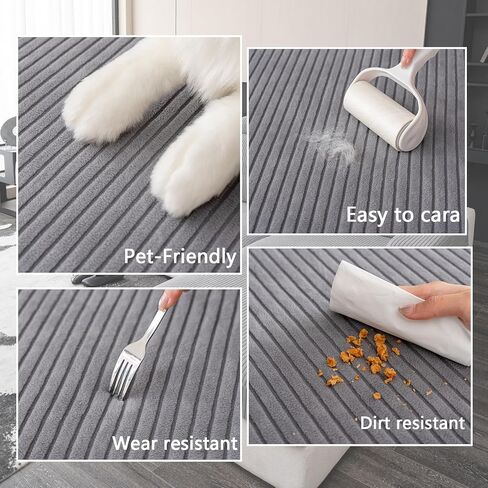 Pet-Friendly

Easy to cara

Wear resistant

Dirt resistant