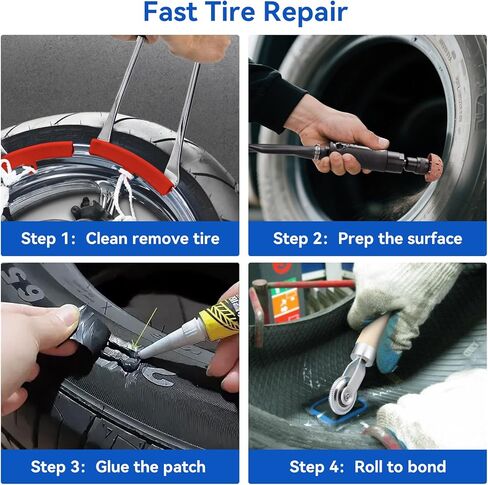 Fast Tire Repair

Step 1: Clean remove tire

Step 2: Prep the surface

Step 3: Glue the patch

Step 4: Roll to bond