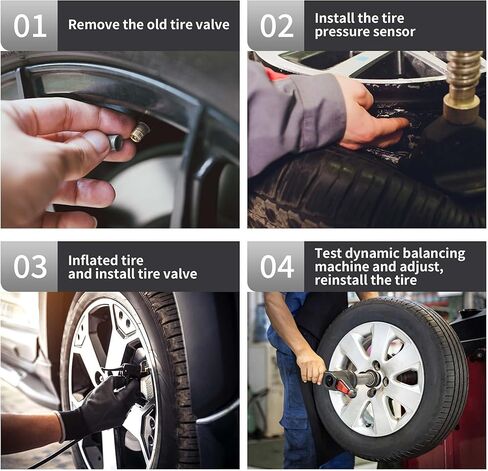 01 Remove the old tire valve

02 Install the tire pressure sensor

03 Inflated tire and install tire valve

04 Test dynamic balancing machine and adjust, reinstall the tire