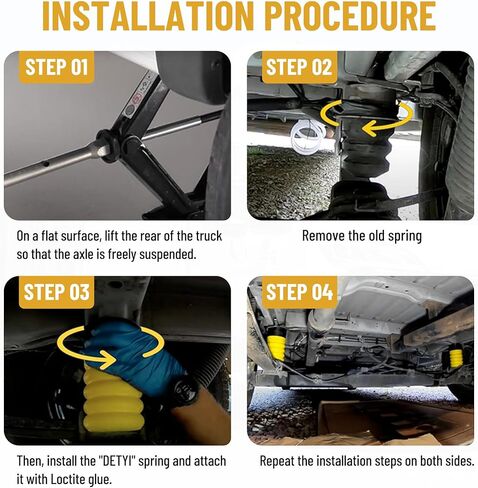 INSTALLATION PROCEDURE

STEP 01

On a flat surface, lift the rear of the truck so that the axle is freely suspended.

STEP 02

Remove the old spring

STEP 03

Then, install the "DETYI" spring and attach it with Loctite glue.

STEP 04

Repeat the installation steps on both sides.