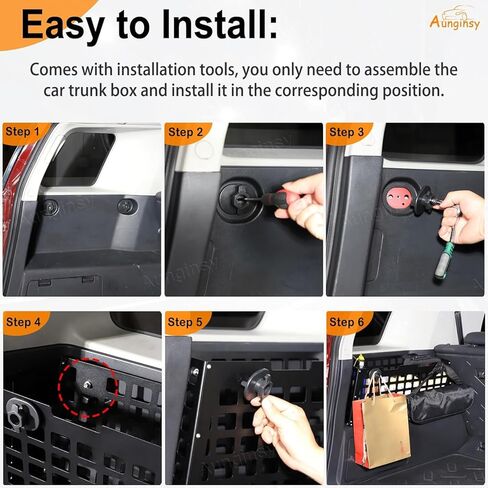 Easy to Install:

Aunginsy

Comes with installation tools, you only need to assemble the car trunk box and install it in the corresponding position.

Step 1

Step 2

Step 3

Step 4

Step 5

Step 6