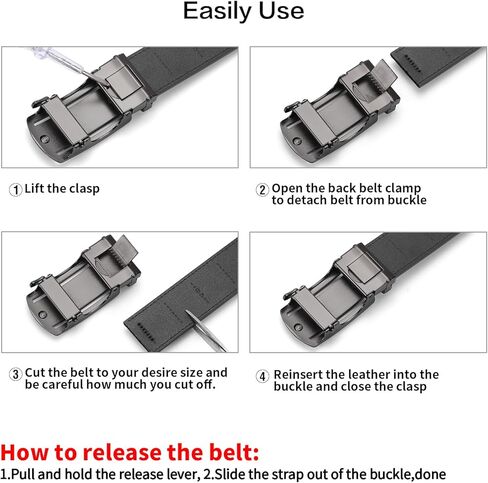 Easily Use

① Lift the clasp

② Open the back belt clamp to detach belt from buckle

③ Cut the belt to your desire size and be careful how much you cut off.

④ Reinsert the leather into the buckle and close the clasp

How to release the belt:

1.Pull and hold the release lever, 2.Slide the strap out of the buckle,done