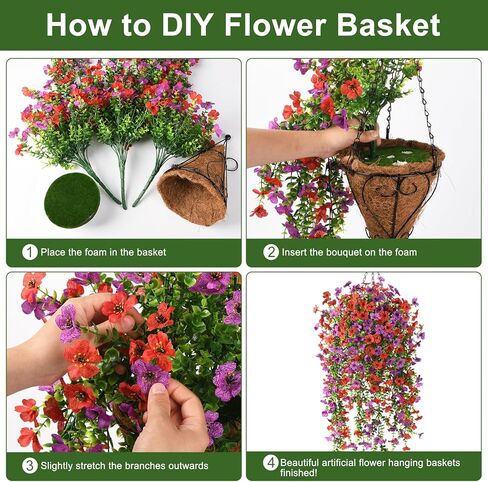 How to DIY Flower Basket

1 Place the foam in the basket

2 Insert the bouquet on the foam

3 Slightly stretch the branches outwards

4 Beautiful artificial flower hanging baskets finished!