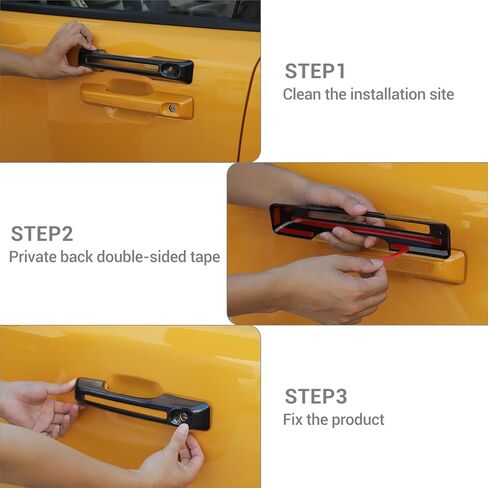 STEP1
Clean the installation site

STEP2
Private back double-sided tape

STEP3
Fix the product