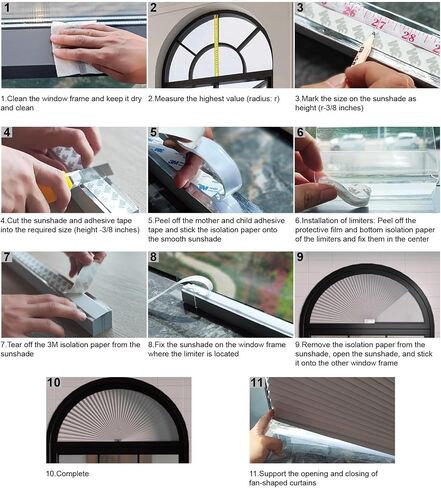 1

1.Clean the window frame and keep it dry and clean

2

2.Measure the highest value (radius: r)

3

26 27 28

3.Mark the size on the sunshade as height (r-3/8 inches)

4

4.Cut the sunshade and adhesive tape into the required size (height -3/8 inches)

5

3M

5.Peel off the mother and child adhesive tape and stick the isolation paper onto the smooth sunshade

6

6.Installation of limiters: Peel off the protective film and bottom isolation paper of the limiters and fix them in the center

7

7.Tear off the 3M isolation paper from the sunshade

8

8.Fix the sunshade on the window frame where the limiter is located

9

9.Remove the isolation paper from the sunshade, open the sunshade, and stick it onto the other window frame

10

10.Complete

11

11.Support the opening and closing of fan-shaped curtains