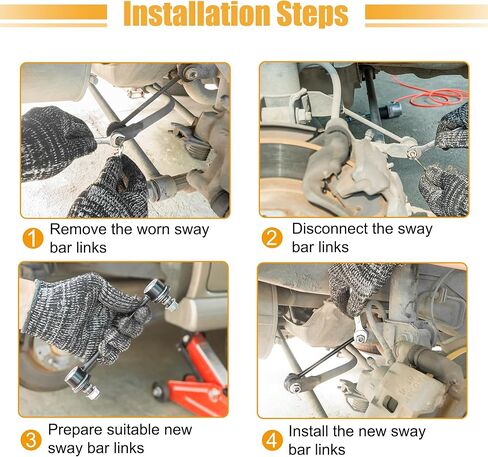 Installation Steps

1 Remove the worn sway bar links

2 Disconnect the sway bar links

3 Prepare suitable new sway bar links

4 Install the new sway bar links