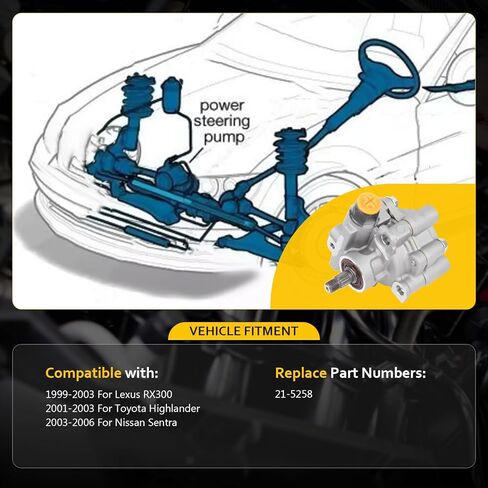 power steering pump

VEHICLE FITMENT

Compatible with:

1999-2003 For Lexus RX300
2001-2003 For Toyota Highlander
2003-2006 For Nissan Sentra

Replace Part Numbers:

21-5258