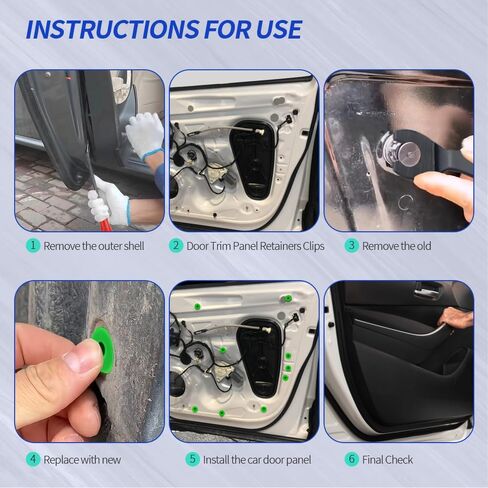 INSTRUCTIONS FOR USE

1 Remove the outer shell

2 Door Trim Panel Retainers Clips

3 Remove the old

4 Replace with new

5 Install the car door panel

6 Final Check