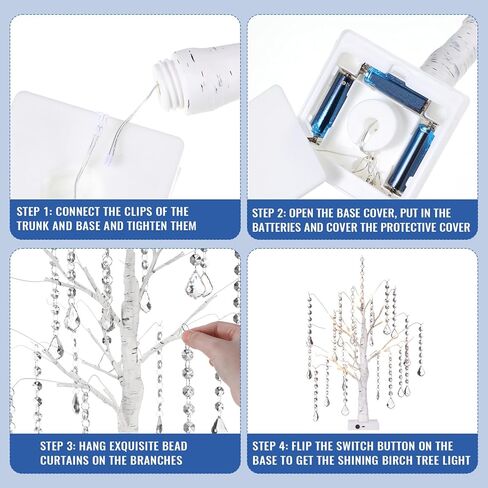 STEP 1: CONNECT THE CLIPS OF THE TRUNK AND BASE AND TIGHTEN THEM

STEP 2: OPEN THE BASE COVER, PUT IN THE BATTERIES AND COVER THE PROTECTIVE COVER

STEP 3: HANG EXQUISITE BEAD CURTAINS ON THE BRANCHES

STEP 4: FLIP THE SWITCH BUTTON ON THE BASE TO GET THE SHINING BIRCH TREE LIGHT