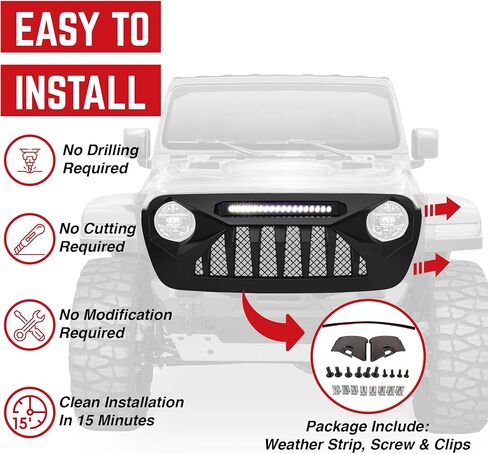 EASY TO
INSTALL

No Drilling
Required

No Cutting
Required

No Modification
Required

15'
Clean Installation
In 15 Minutes

Package Include:
Weather Strip, Screw & Clips