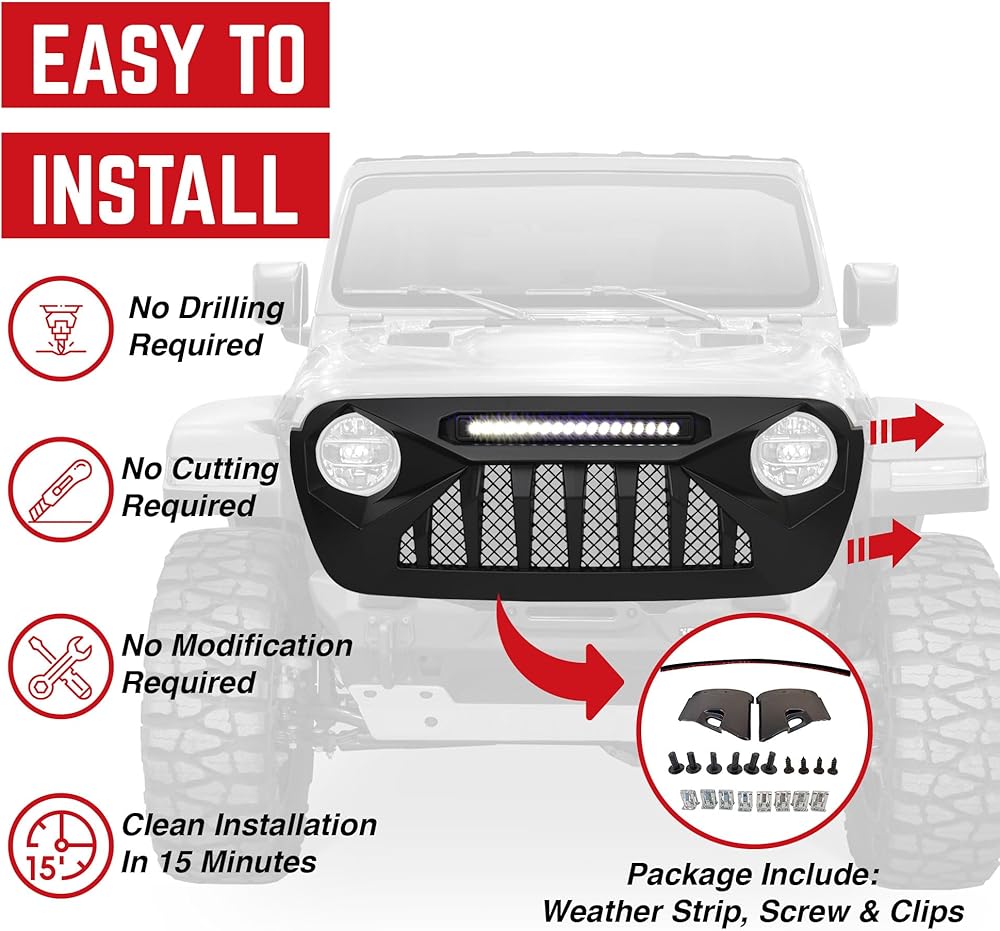 EASY TO
INSTALL

No Drilling Required

No Cutting Required

No Modification Required

15'

Clean Installation In 15 Minutes

Package Include: Weather Strip, Screw & Clips