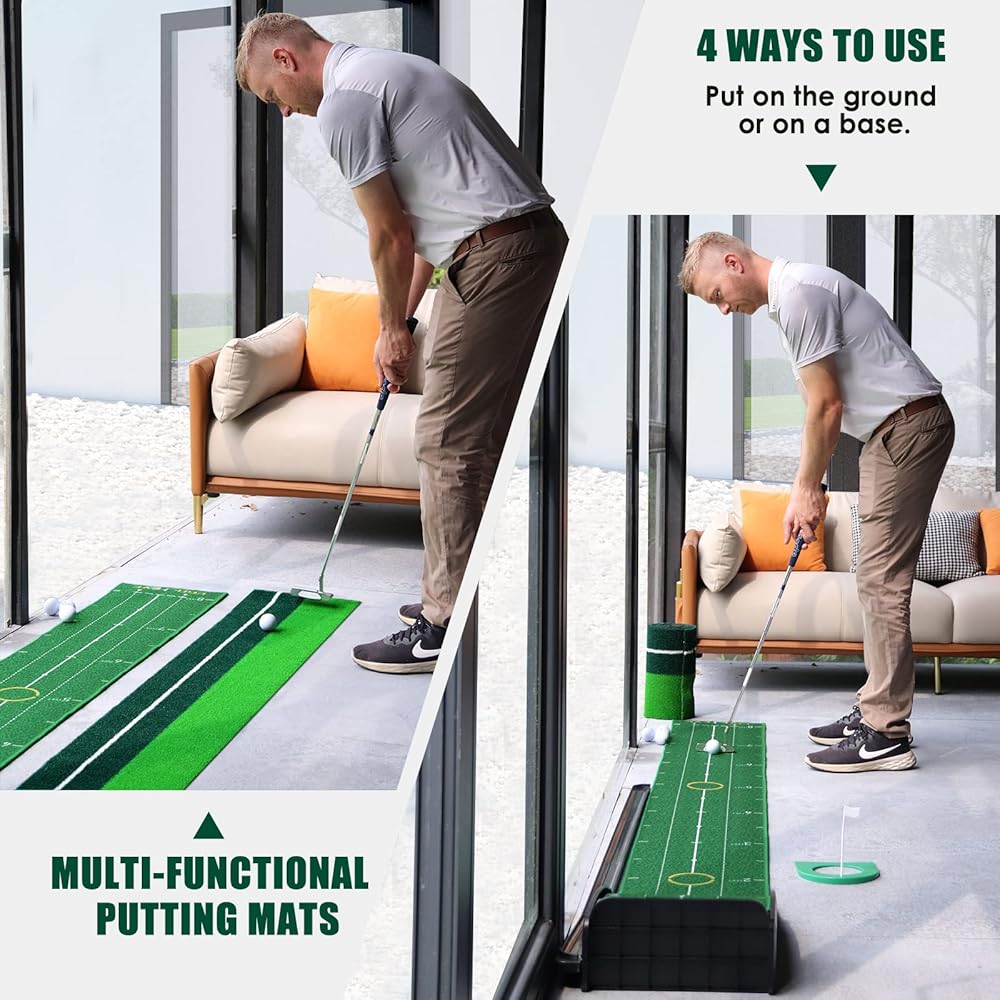 4 WAYS TO USE

Put on the ground or on a base.

MULTI-FUNCTIONAL PUTTING MATS