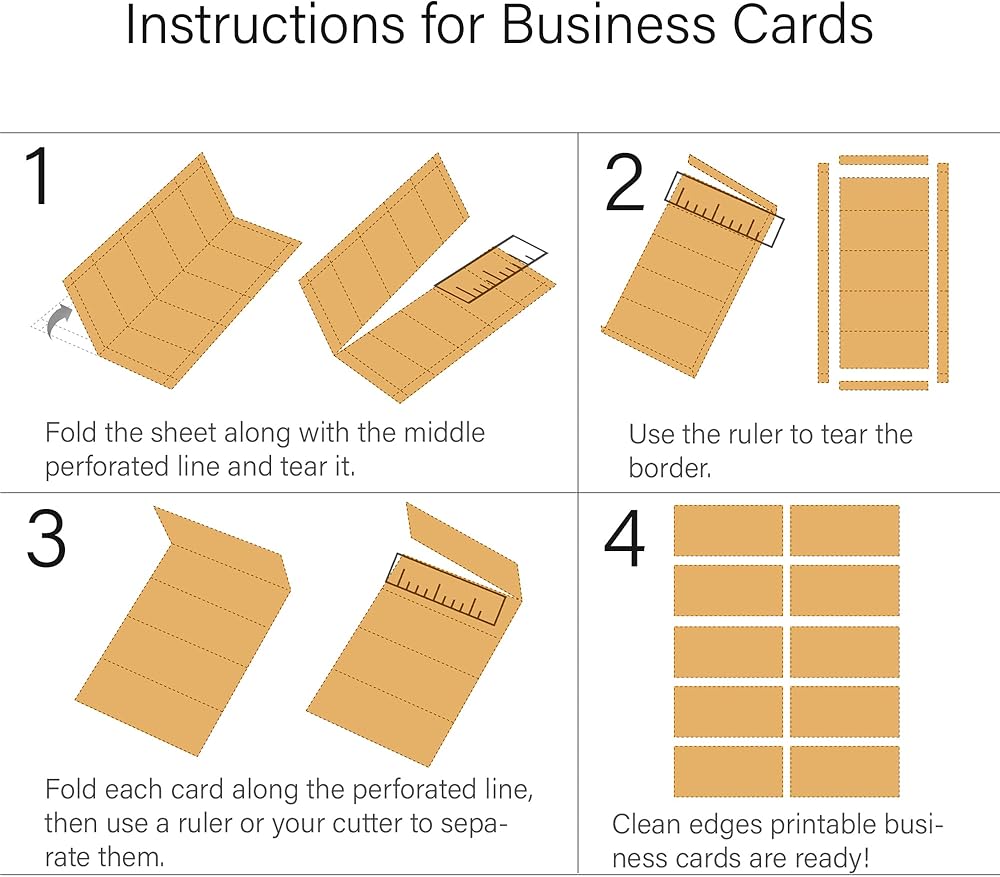 Instructions for Business Cards

1

Fold the sheet along with the middle perforated line and tear it.

2

Use the ruler to tear the border.

3

Fold each card along the perforated line, then use a ruler or your cutter to separate them.

4

Clean edges printable business cards are ready!