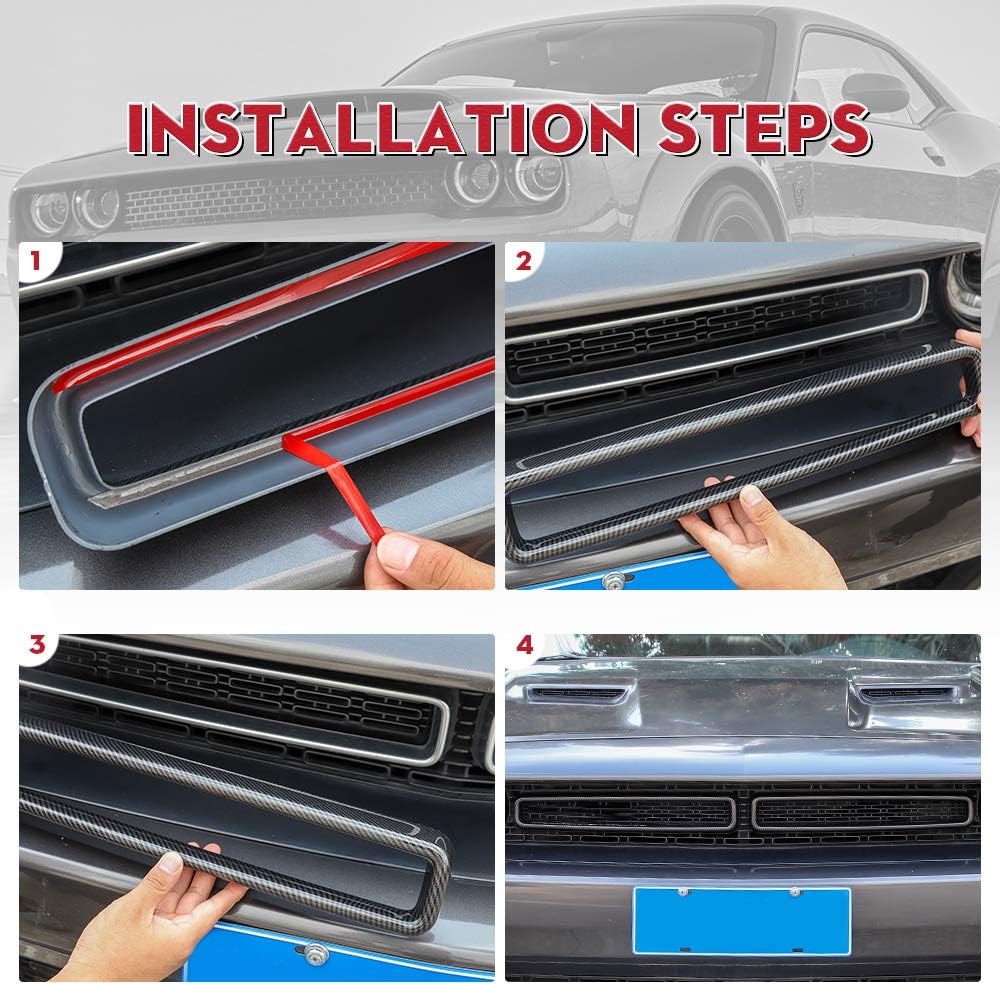 INSTALLATION STEPS

1

2

3

4