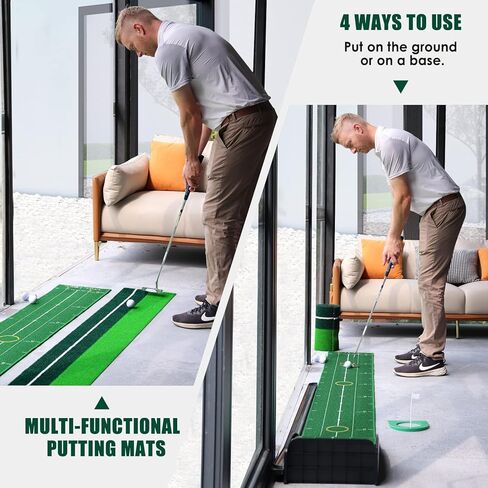 4 WAYS TO USE

Put on the ground or on a base.

MULTI-FUNCTIONAL PUTTING MATS