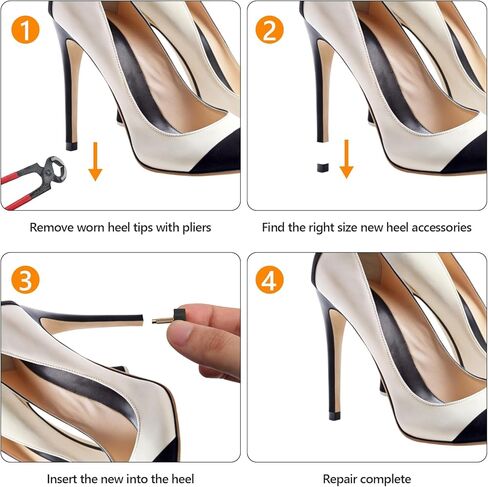 1

Remove worn heel tips with pliers

2

Find the right size new heel accessories

3

Insert the new into the heel

4

Repair complete