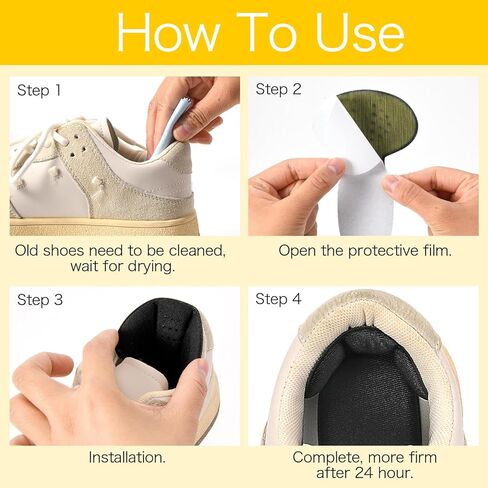 How To Use

Step 1

Old shoes need to be cleaned, wait for drying.

Step 2

Open the protective film.

Step 3

Installation.

Step 4

Complete, more firm after 24 hour.