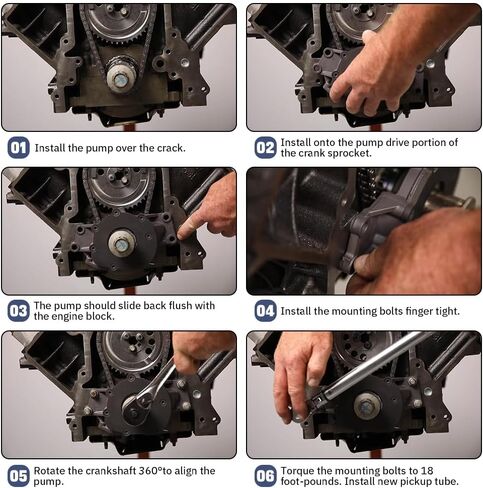 01 Install the pump over the crack.

02 Install onto the pump drive portion of the crank sprocket.

03 The pump should slide back flush with the engine block.

04 Install the mounting bolts finger tight.

05 Rotate the crankshaft 360°to align the pump.

06 Torque the mounting bolts to 18 foot-pounds. Install new pickup tube.