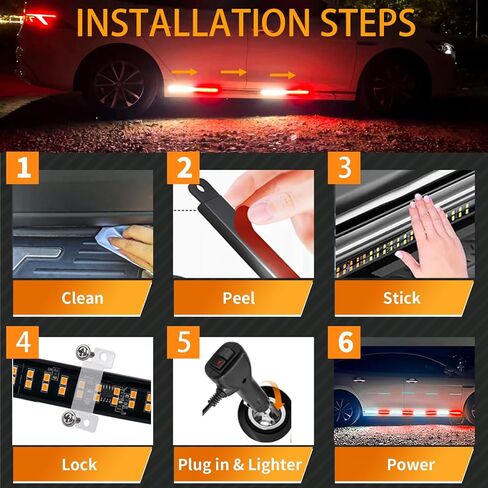 INSTALLATION STEPS

1

Clean

2

Peel

3

Stick

4

Lock

5

Plug in & Lighter

6

Power