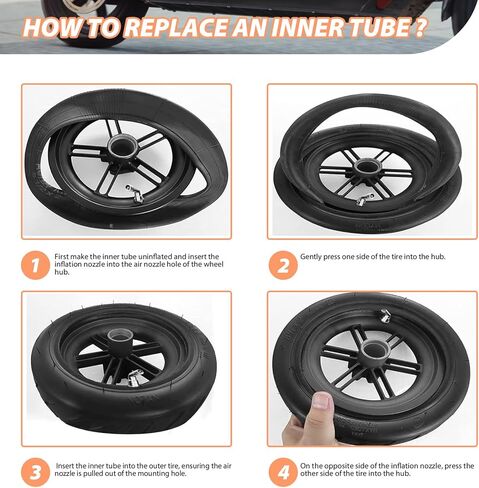 HOW TO REPLACE AN INNER TUBE ?

1 First make the inner tube uninflated and insert the inflation nozzle into the air nozzle hole of the wheel hub.

2 Gently press one side of the tire into the hub.

3 Insert the inner tube into the outer tire, ensuring the air nozzle is pulled out of the mounting hole.

4 On the opposite side of the inflation nozzle, press the other side of the tire into the hub.