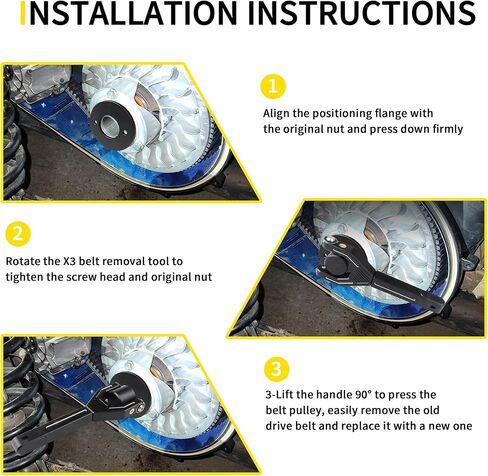 INSTALLATION INSTRUCTIONS

1

Align the positioning flange with the original nut and press down firmly

2

Rotate the X3 belt removal tool to tighten the screw head and original nut

3

3-Lift the handle 90° to press the belt pulley, easily remove the old drive belt and replace it with a new one