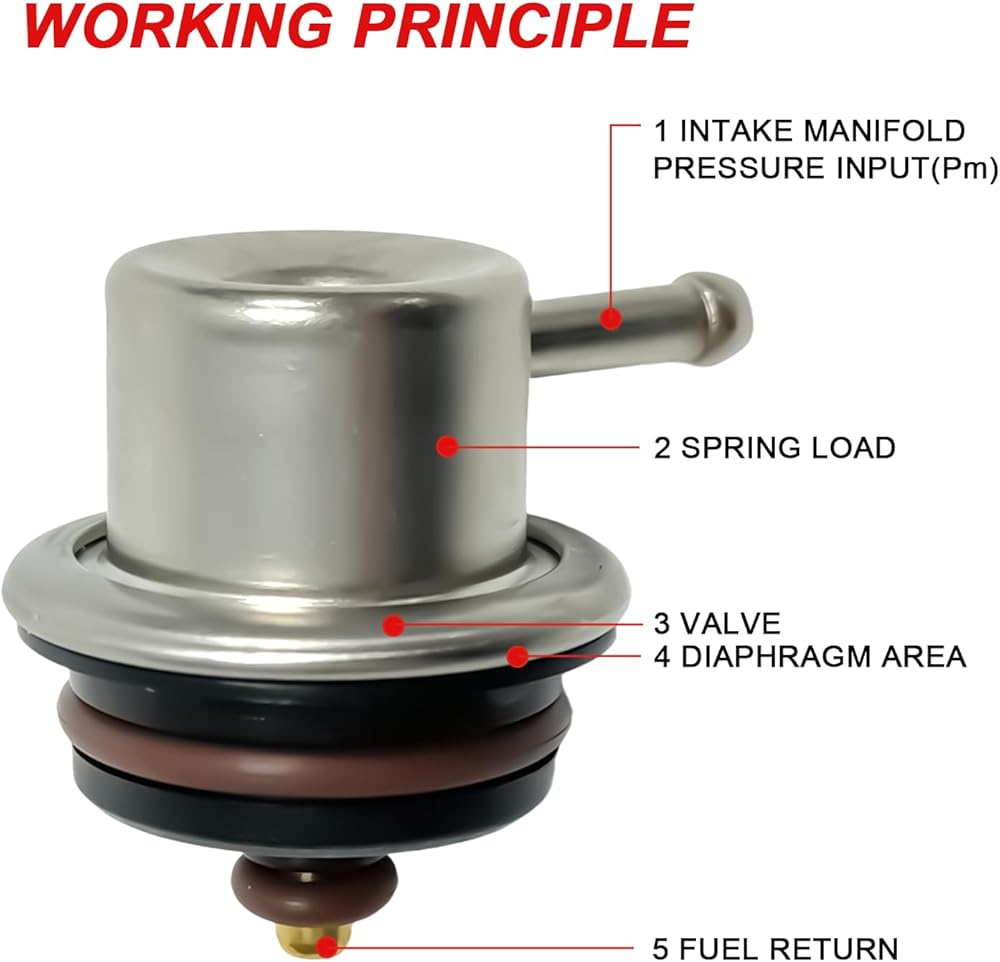 WORKING PRINCIPLE

1 INTAKE MANIFOLD PRESSURE INPUT(Pm)

2 SPRING LOAD

3 VALVE

4 DIAPHRAGM AREA

5 FUEL RETURN