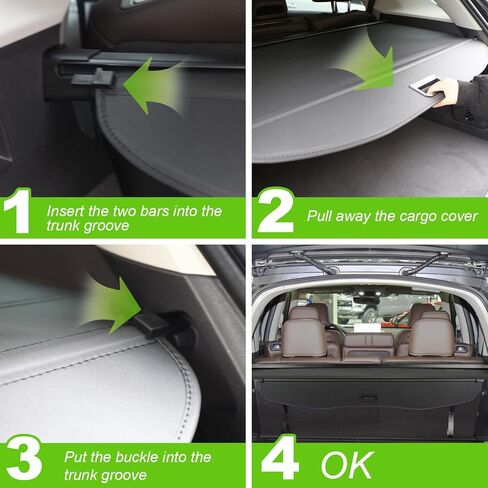 1 Insert the two bars into the trunk groove

2 Pull away the cargo cover

3 Put the buckle into the trunk groove

4 OK