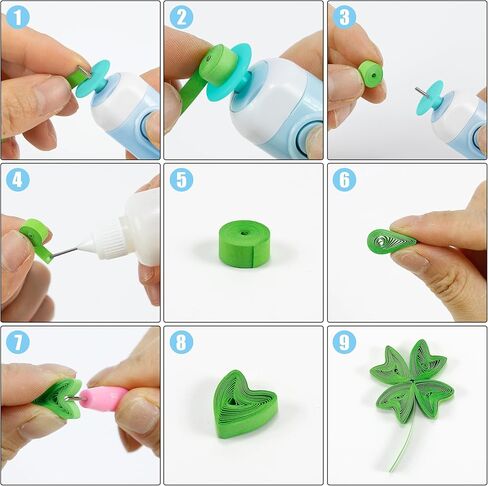 1

2

3

4

5

6

7

8

9