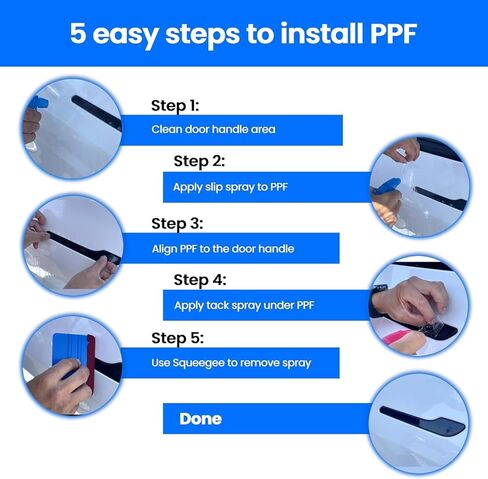 5 easy steps to install PPF

Step 1:
Clean door handle area

Step 2:
Apply slip spray to PPF

Step 3:
Align PPF to the door handle

Step 4:
Apply tack spray under PPF

Step 5:
Use Squeegee to remove spray

Done